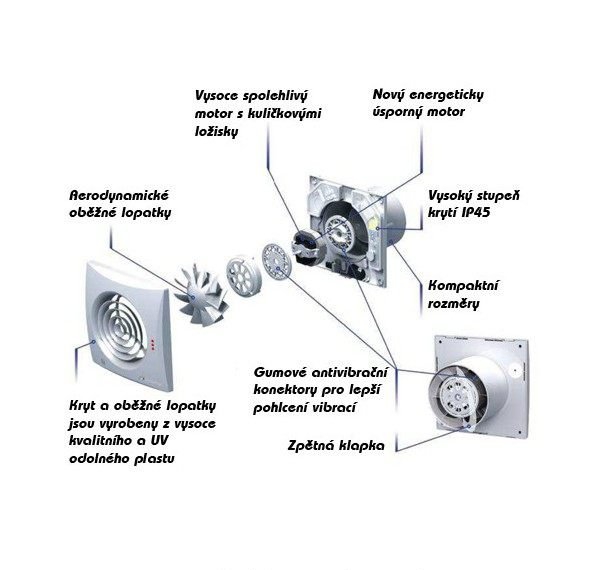 Vysoce spolehlivý motor s kuličkovými ložisky

Nový energeticky úsporný motor

Aerodynamické oběžné lopatky

Vysoký stupeň krytí IP45

Kompaktní rozměry

Gumové antivibrační konektory pro lepší pohlcení vibrací

Kryt a oběžné lopatky jsou vyrobeny z vysoce kvalitního a UV odolného plastu

Zpětná klapka